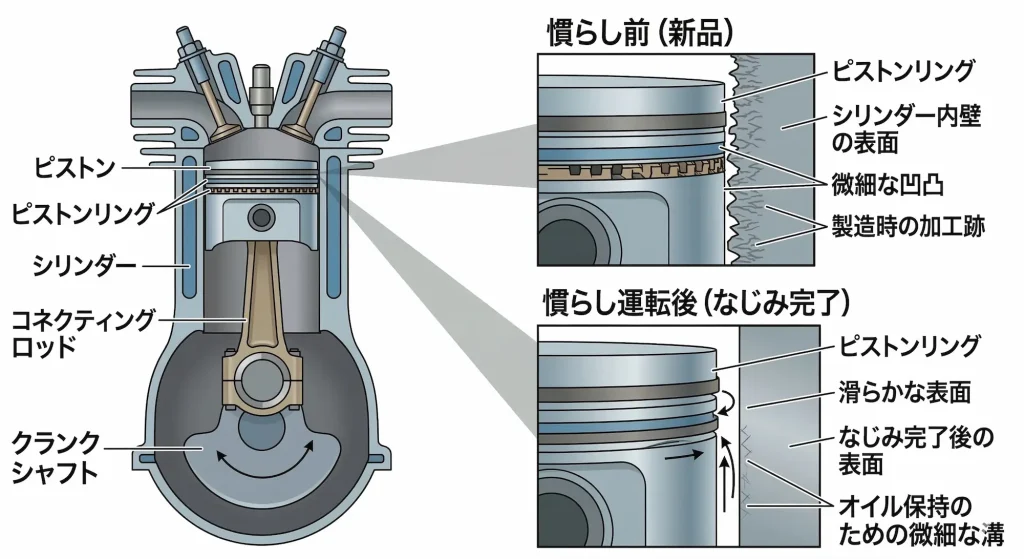 ピストン
ピストンリング
シリンダー
コネクティング
ロッド
クランク
シャフト

慣らし前（新品）
ピストンリング
シリンダー内壁の表面
微細な凹凸
製造時の加工跡

慣らし運転後（なじみ完了）
ピストンリング
滑らかな表面
なじみ完了後の表面
オイル保持のための微細な溝