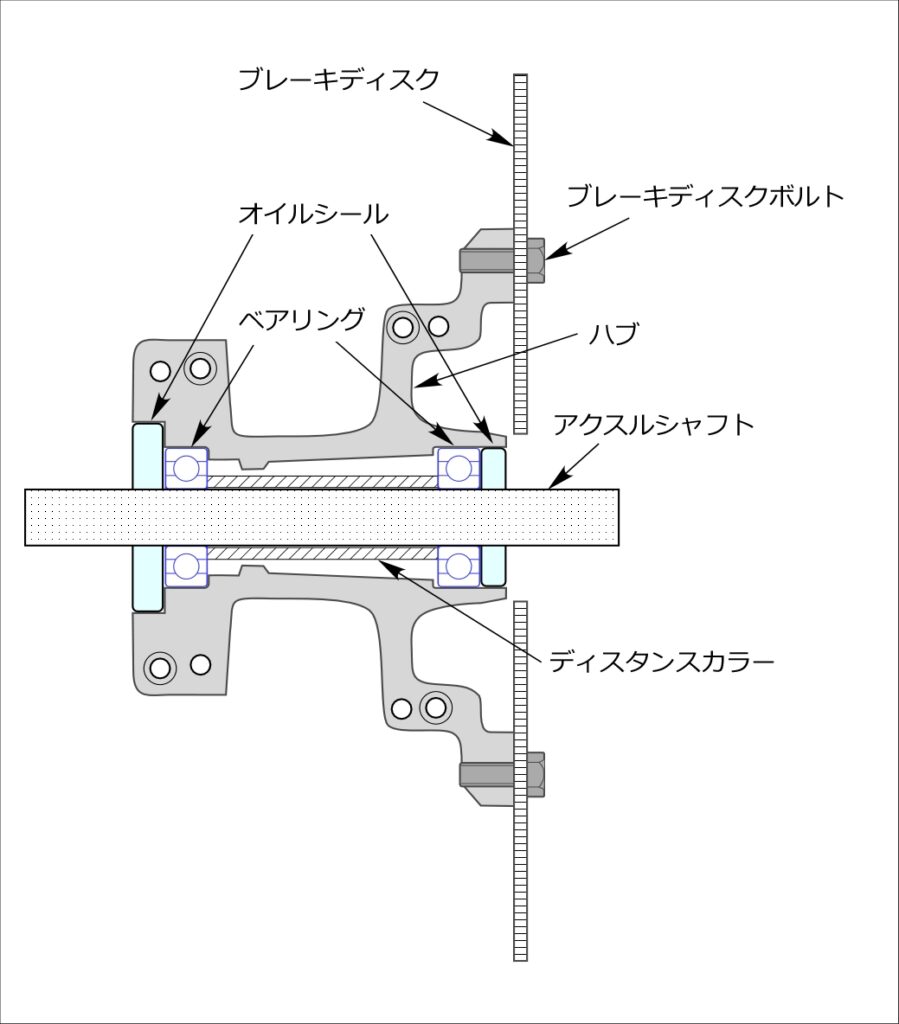 ブレーキディスク

ブレーキディスクボルト

オイルシール

ベアリング

ハブ

アクスルシャフト

ディスタンスカラー